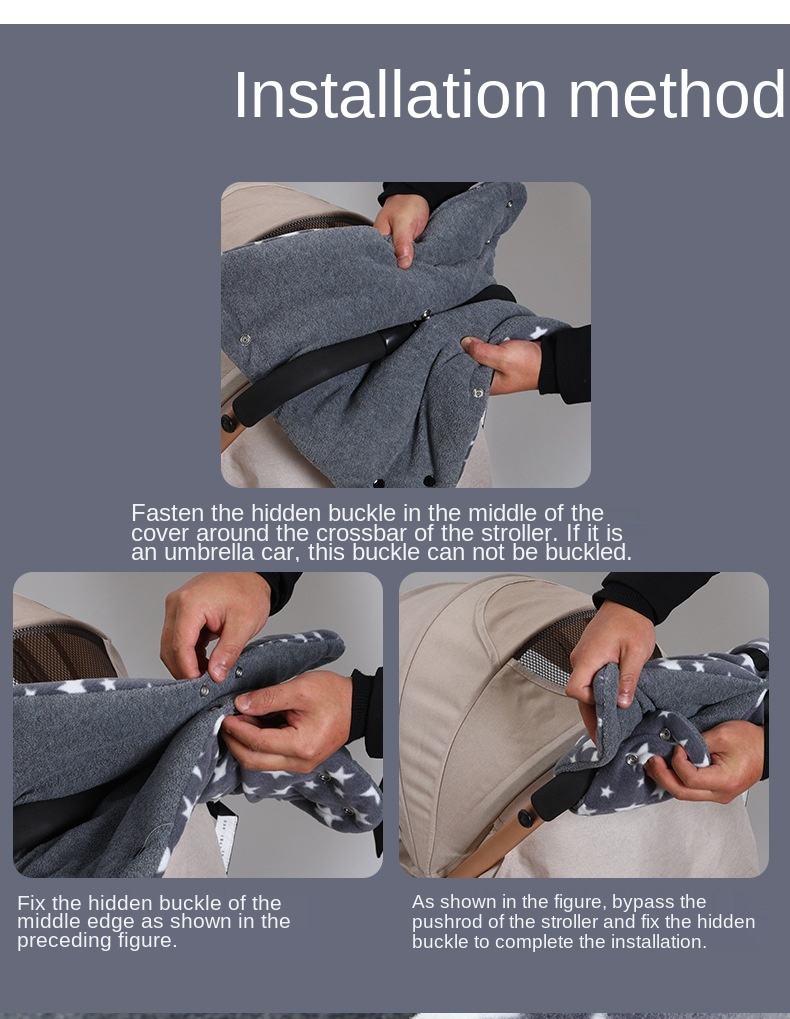 Installation method

Fasten the hidden buckle in the middle of the cover around the crossbar of the stroller. If it is an umbrella car, this buckle can not be buckled.

Fix the hidden buckle of the middle edge as shown in the preceding figure.

As shown in the figure, bypass the pushrod of the stroller and fix the hidden buckle to complete the installation.