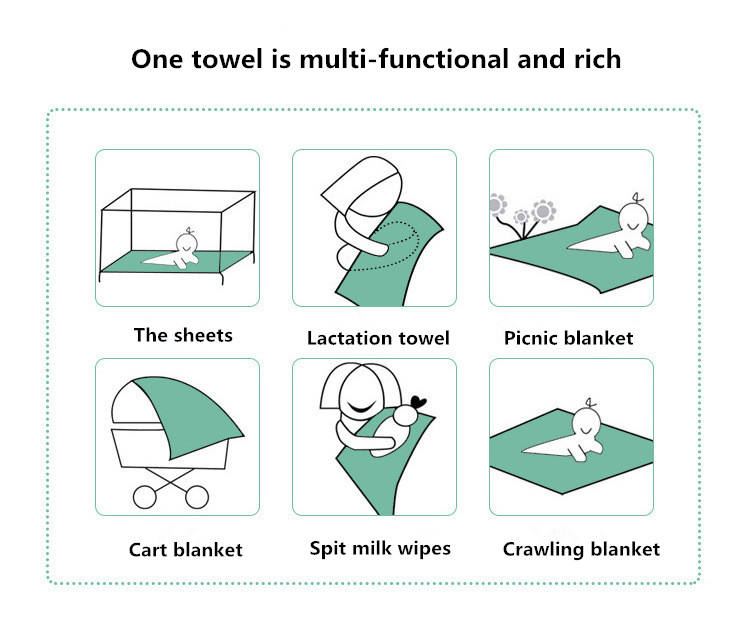 One towel is multi-functional and rich

The sheets

Lactation towel

Picnic blanket

Cart blanket

Spit milk wipes

Crawling blanket