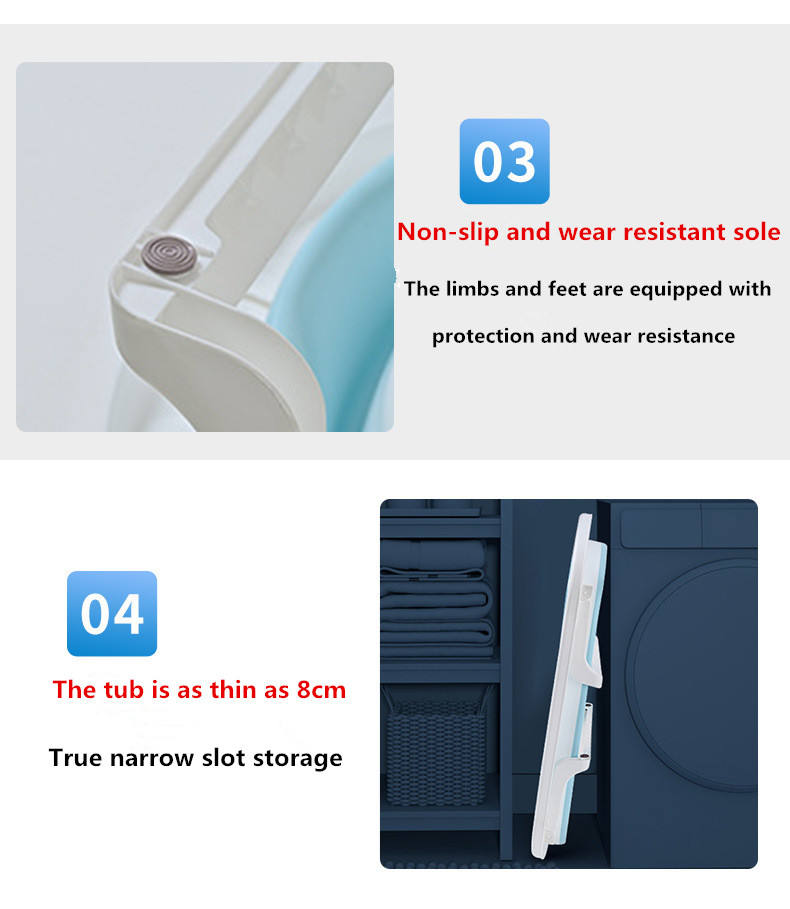 03

Non-slip and wear resistant sole

The limbs and feet are equipped with protection and wear resistance

04

The tub is as thin as 8cm

True narrow slot storage