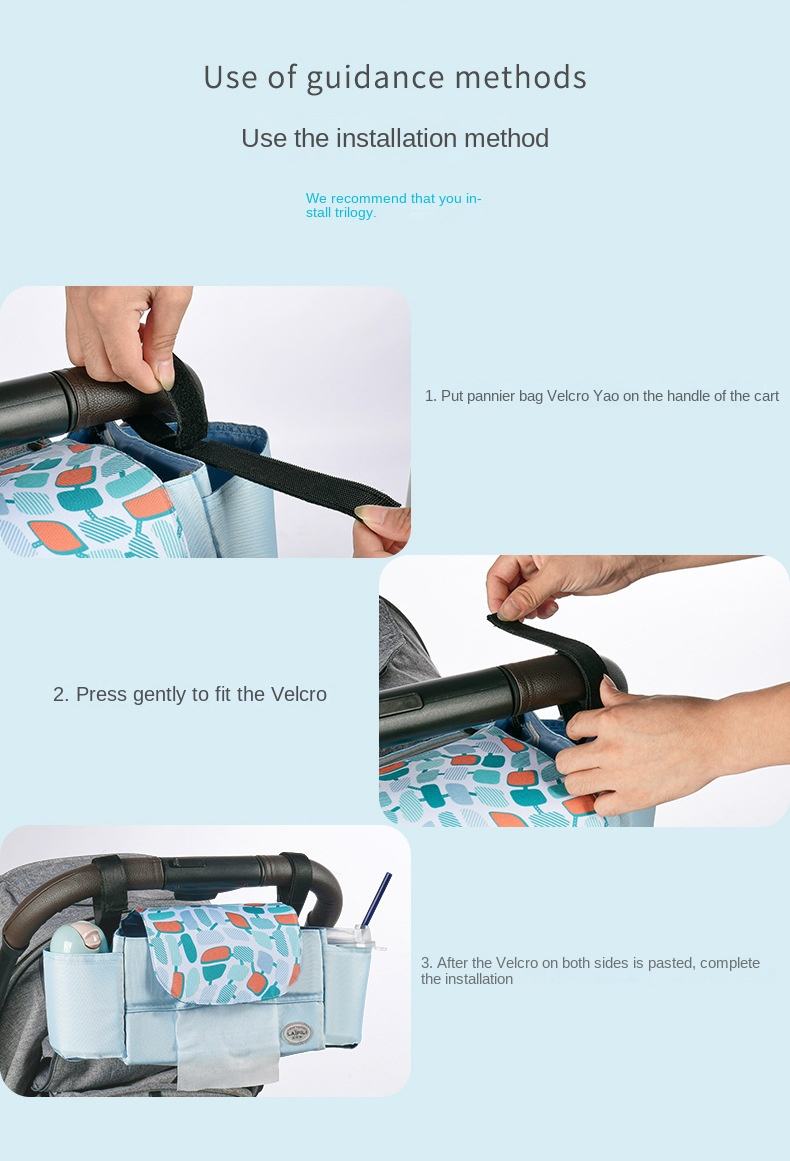 Use of guidance methods

Use the installation method

We recommend that you install trilogy.

1. Put pannier bag Velcro Yao on the handle of the cart

2. Press gently to fit the Velcro

3. After the Velcro on both sides is pasted, complete the installation