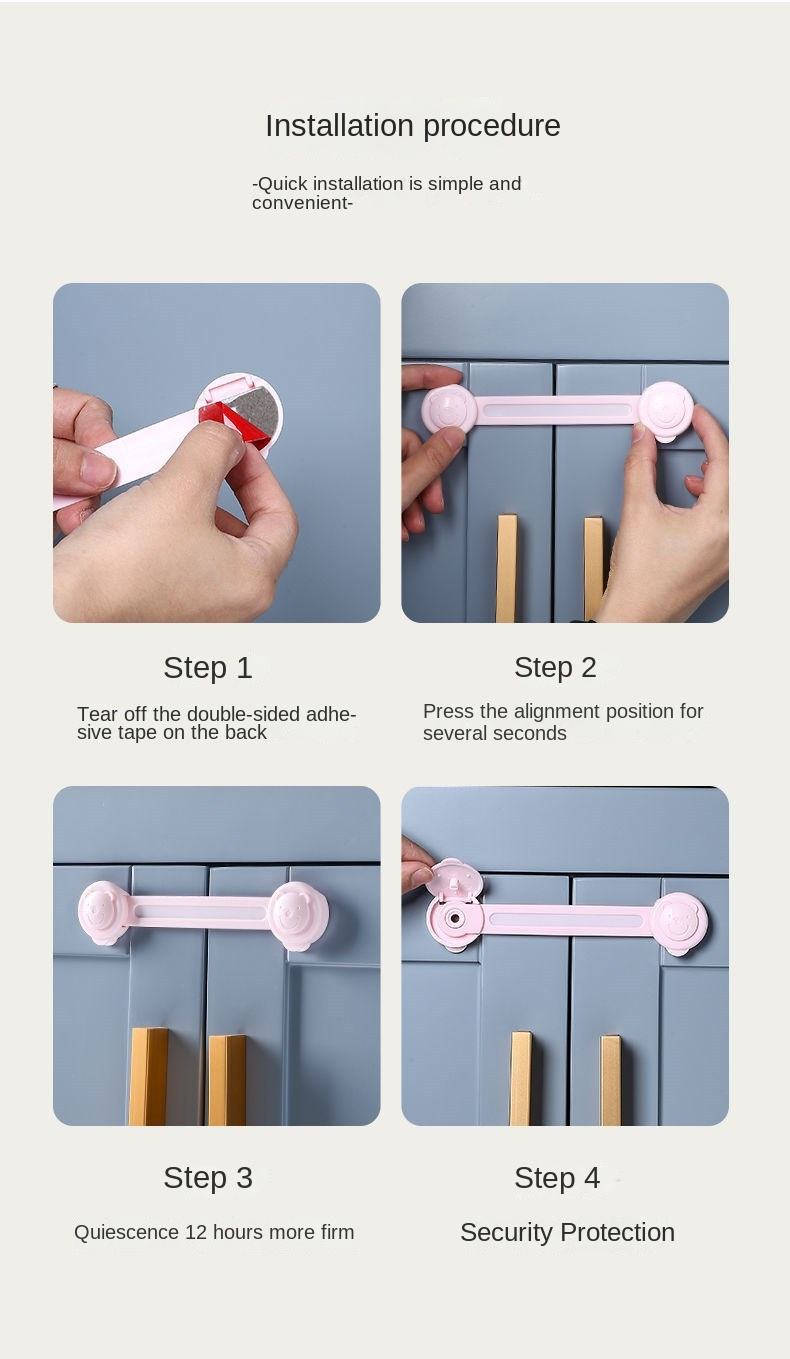 Installation procedure

-Quick installation is simple and convenient-

Step 1

Tear off the double-sided adhesive tape on the back

Step 2

Press the alignment position for several seconds

Step 3

Quiescence 12 hours more firm

Step 4

Security Protection