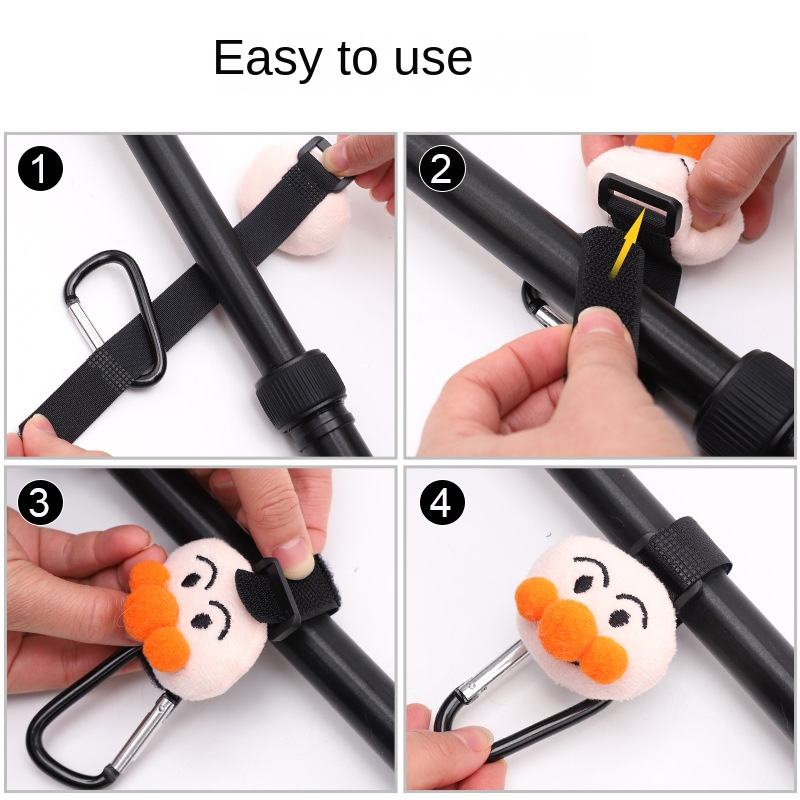 Easy to use

1

2

3

4