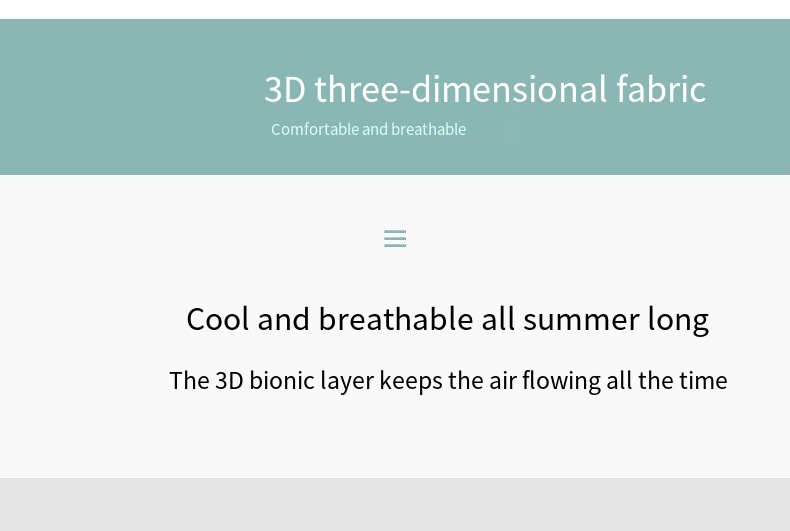 3D three-dimensional fabric

Comfortable and breathable

Cool and breathable all summer long

The 3D bionic layer keeps the air flowing all the time