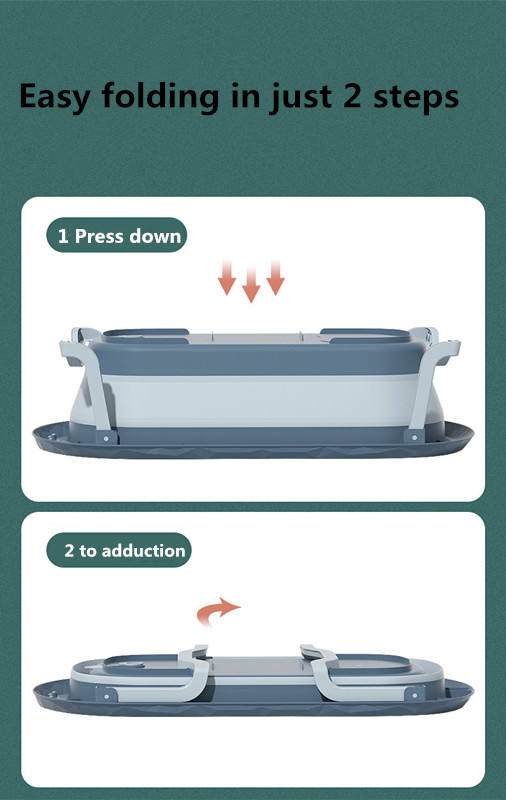 Easy folding in just 2 steps

1 Press down

2 to adduction