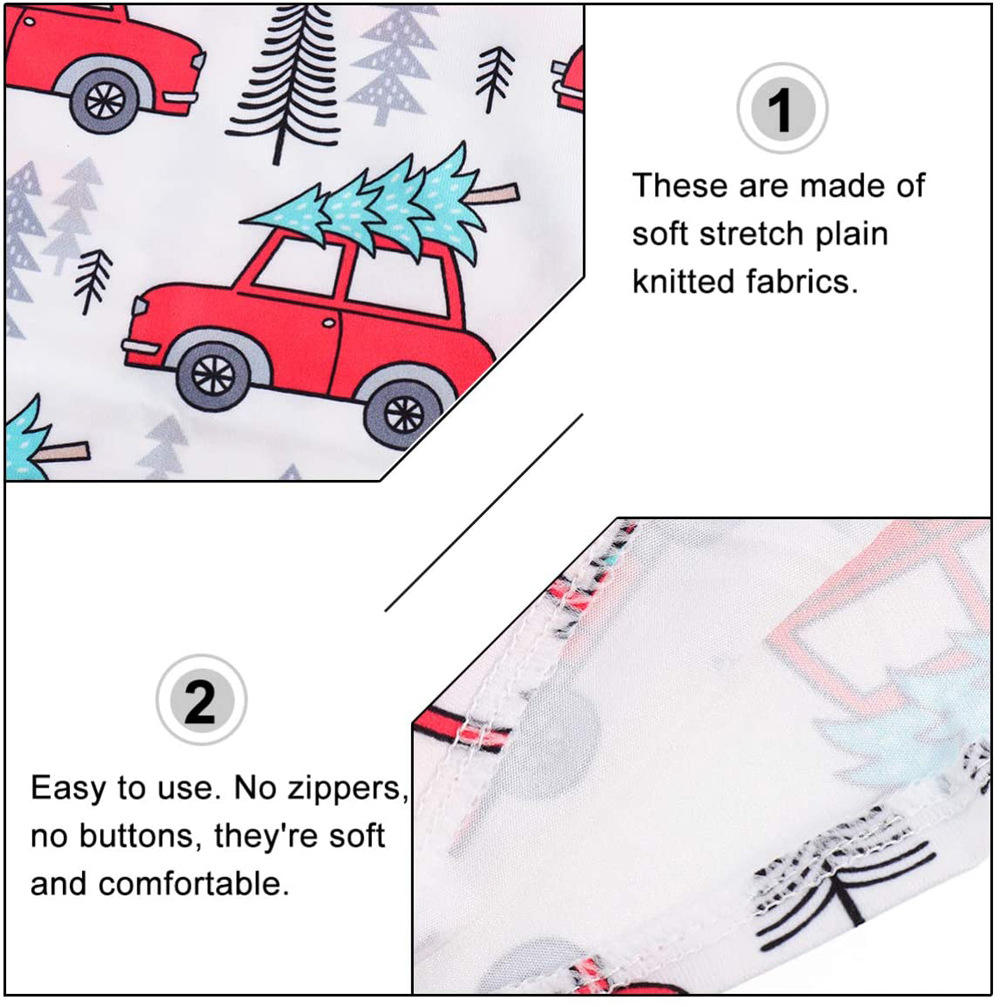 1

These are made of soft stretch plain knitted fabrics.

2

Easy to use. No zippers, no buttons, they're soft and comfortable.